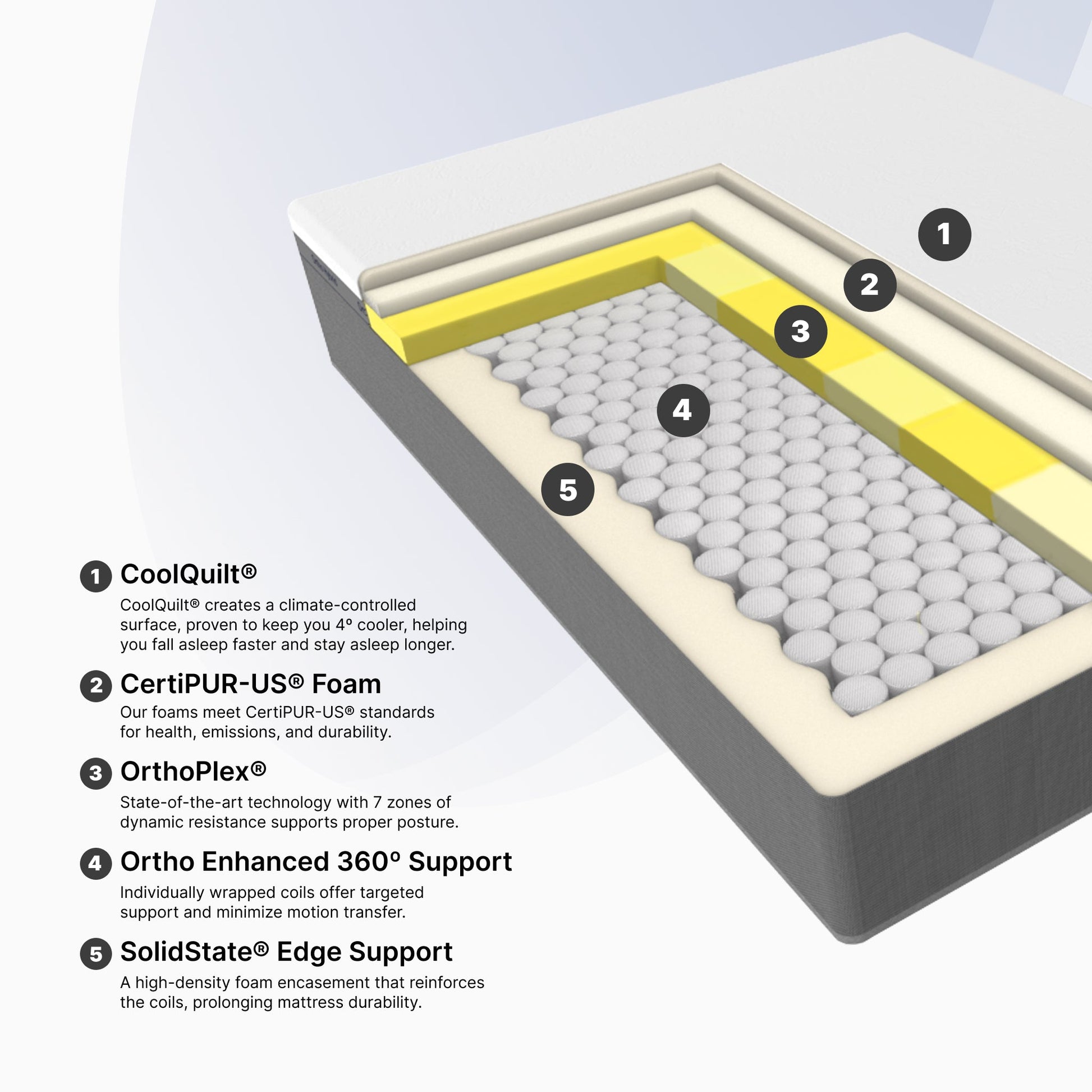 1
2
3
4
5

1 CoolQuilt®
CoolQuilt® creates a climate-controlled surface, proven to keep you 4º cooler, helping you fall asleep faster and stay asleep longer.

2 CertiPUR-US® Foam
Our foams meet CertiPUR-US® standards for health, emissions, and durability.

3 OrthoPlex®
State-of-the-art technology with 7 zones of dynamic resistance supports proper posture.

4 Ortho Enhanced 360º Support
Individually wrapped coils offer targeted support and minimize motion transfer.

5 SolidState® Edge Support
A high-density foam encasement that reinforces the coils, prolonging mattress durability.