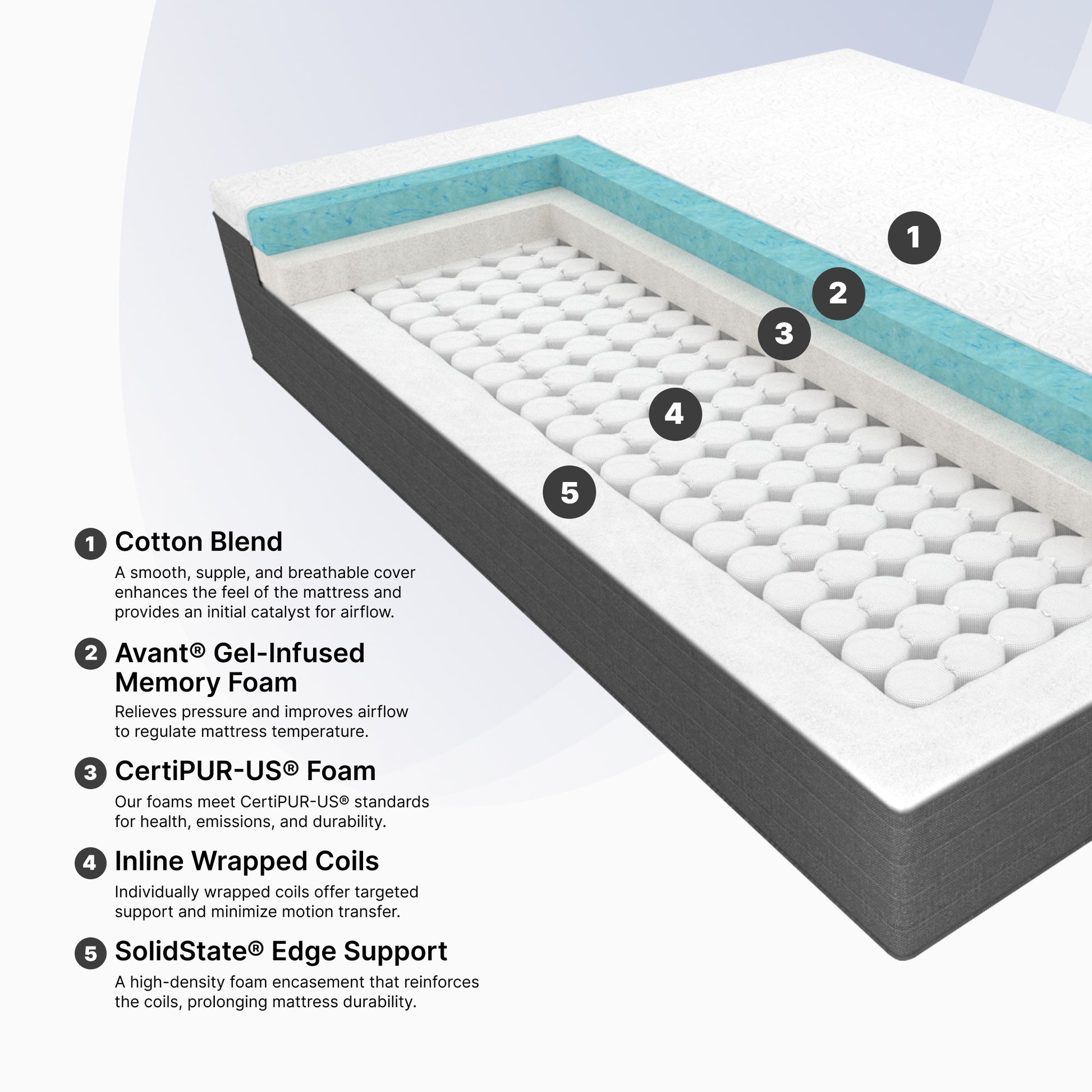 1

2

3

4

5

1 Cotton Blend

A smooth, supple, and breathable cover enhances the feel of the mattress and provides an initial catalyst for airflow.

2 Avant® Gel-Infused Memory Foam

Relieves pressure and improves airflow to regulate mattress temperature.

3 CertiPUR-US® Foam

Our foams meet CertiPUR-US® standards for health, emissions, and durability.

4 Inline Wrapped Coils

Individually wrapped coils offer targeted support and minimize motion transfer.

5 SolidState® Edge Support

A high-density foam encasement that reinforces the coils, prolonging mattress durability.