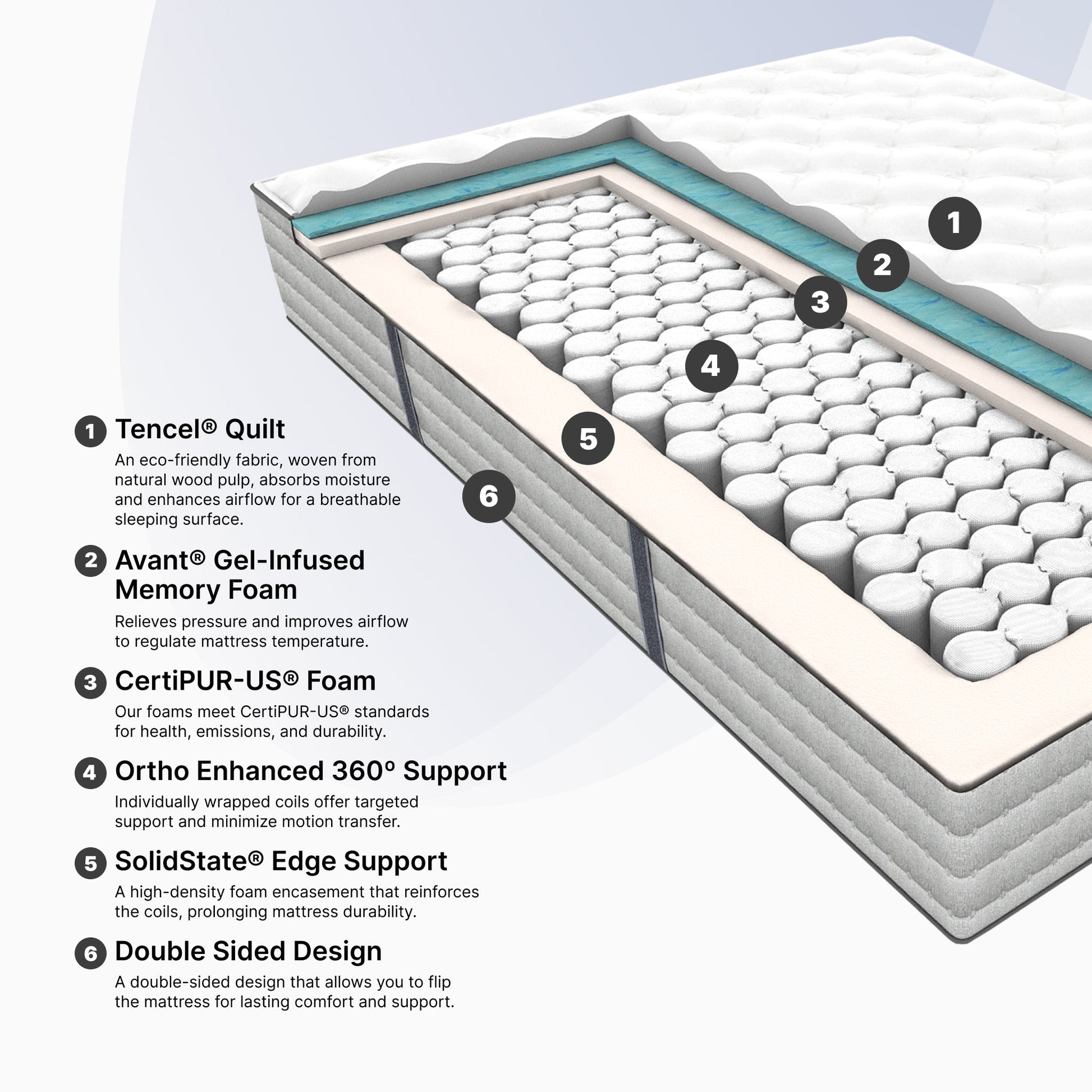 1
2
3
4
5
6

1 Tencel® Quilt
An eco-friendly fabric, woven from natural wood pulp, absorbs moisture and enhances airflow for a breathable sleeping surface.

2 Avant® Gel-Infused Memory Foam
Relieves pressure and improves airflow to regulate mattress temperature.

3 CertiPUR-US® Foam
Our foams meet CertiPUR-US® standards for health, emissions, and durability.

4 Ortho Enhanced 360º Support
Individually wrapped coils offer targeted support and minimize motion transfer.

5 SolidState® Edge Support
A high-density foam encasement that reinforces the coils, prolonging mattress durability.

6 Double Sided Design
A double-sided design that allows you to flip the mattress for lasting comfort and support.