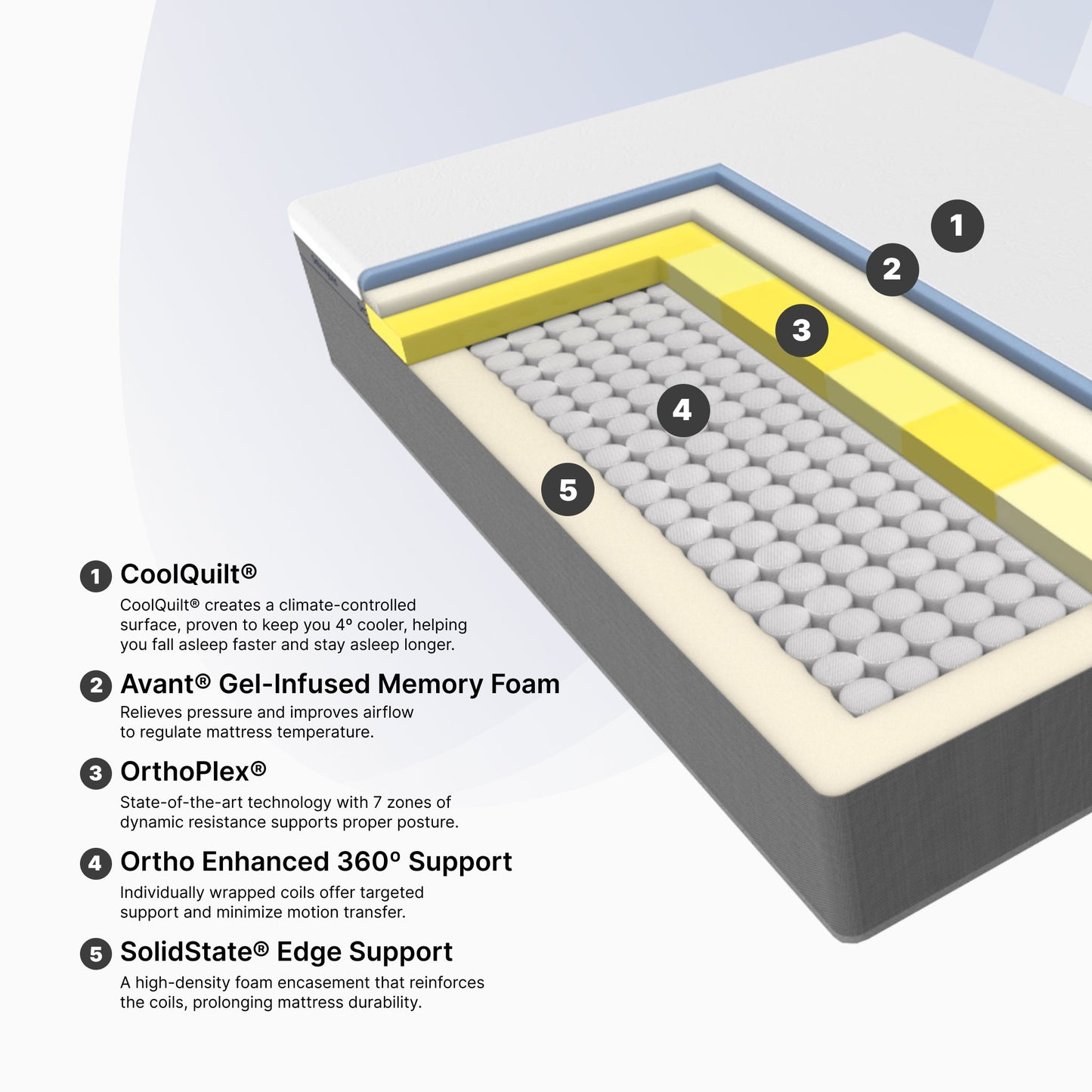 1

2

3

4

5

1 CoolQuilt®

CoolQuilt® creates a climate-controlled surface, proven to keep you 4º cooler, helping you fall asleep faster and stay asleep longer.

2 Avant® Gel-Infused Memory Foam

Relieves pressure and improves airflow to regulate mattress temperature.

3 OrthoPlex®

State-of-the-art technology with 7 zones of dynamic resistance supports proper posture.

4 Ortho Enhanced 360º Support

Individually wrapped coils offer targeted support and minimize motion transfer.

5 SolidState® Edge Support

A high-density foam encasement that reinforces the coils, prolonging mattress durability.